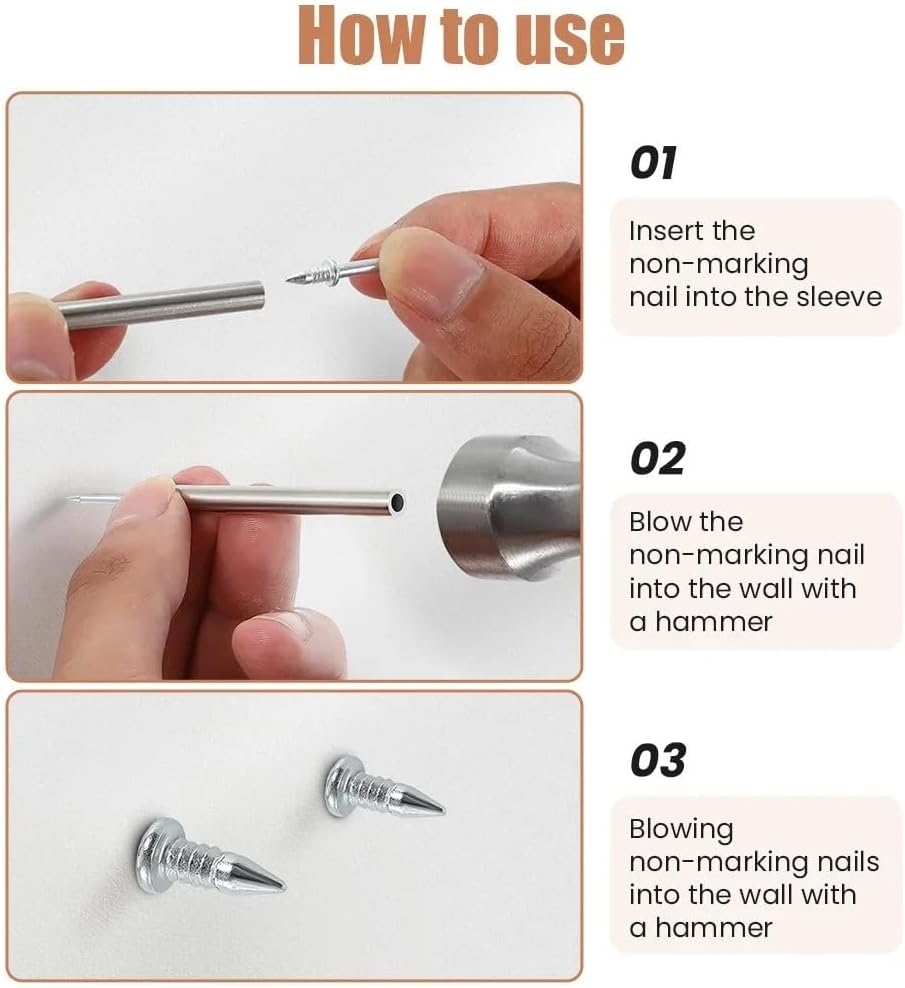 How to use

01

Insert the non-marking nail into the sleeve

02

Blow the non-marking nail into the wall with a hammer

03

Blowing non-marking nails into the wall with a hammer