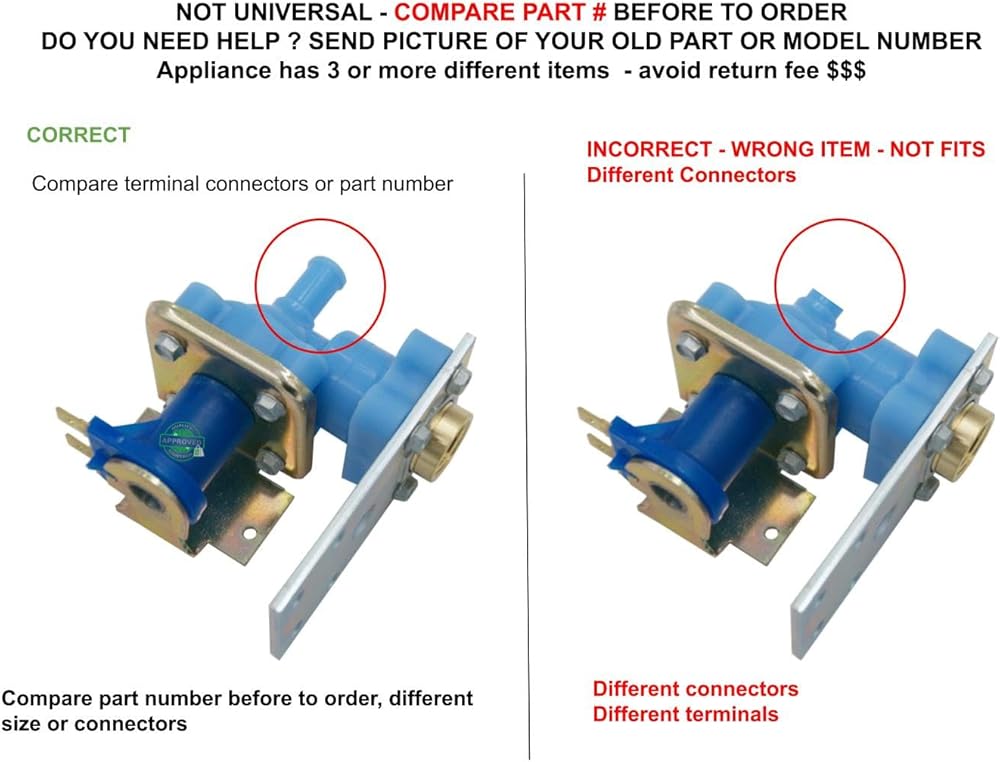 NOT UNIVERSAL - COMPARE PART # BEFORE TO ORDER
DO YOU NEED HELP ? SEND PICTURE OF YOUR OLD PART OR MODEL NUMBER
Appliance has 3 or more different items - avoid return fee $$$

CORRECT

Compare terminal connectors or part number

APPROVED

Compare part number before to order, different size or connectors

INCORRECT - WRONG ITEM - NOT FITS
Different Connectors

Different connectors
Different terminals