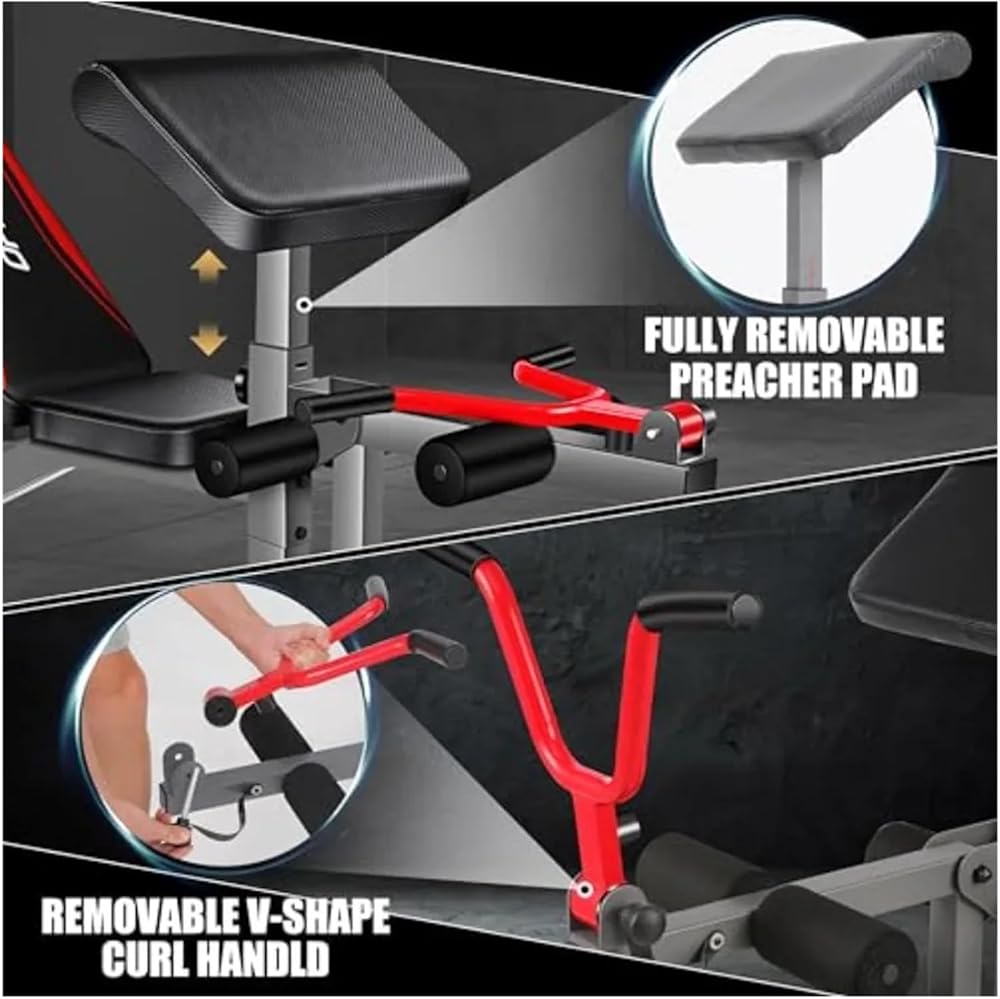 FULLY REMOVABLE PREACHER PAD

REMOVABLE V-SHAPE CURL HANDLD