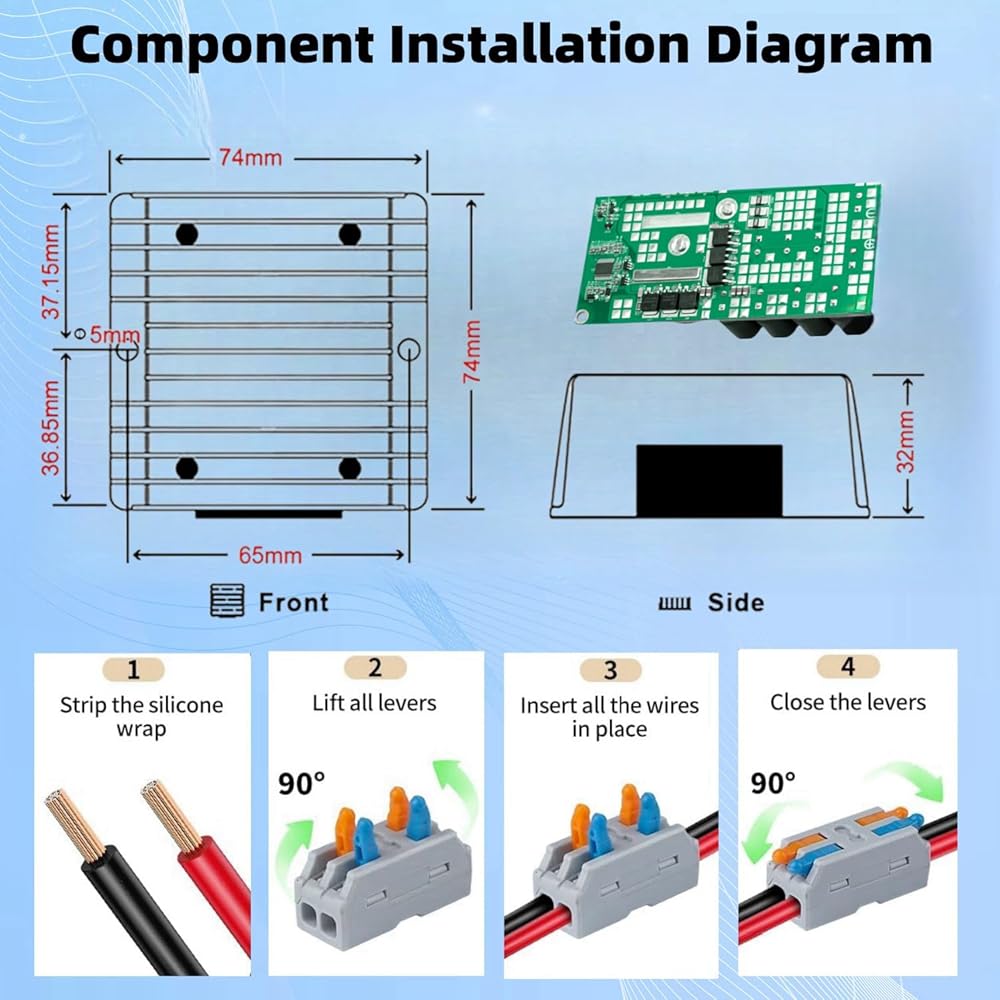 Component Installation Diagram

74mm

37.15mm

5mm

36.85mm

74mm

65mm

32mm

Front

Side

1
Strip the silicone wrap

2
Lift all levers

90°

3
Insert all the wires in place

4
Close the levers

90°