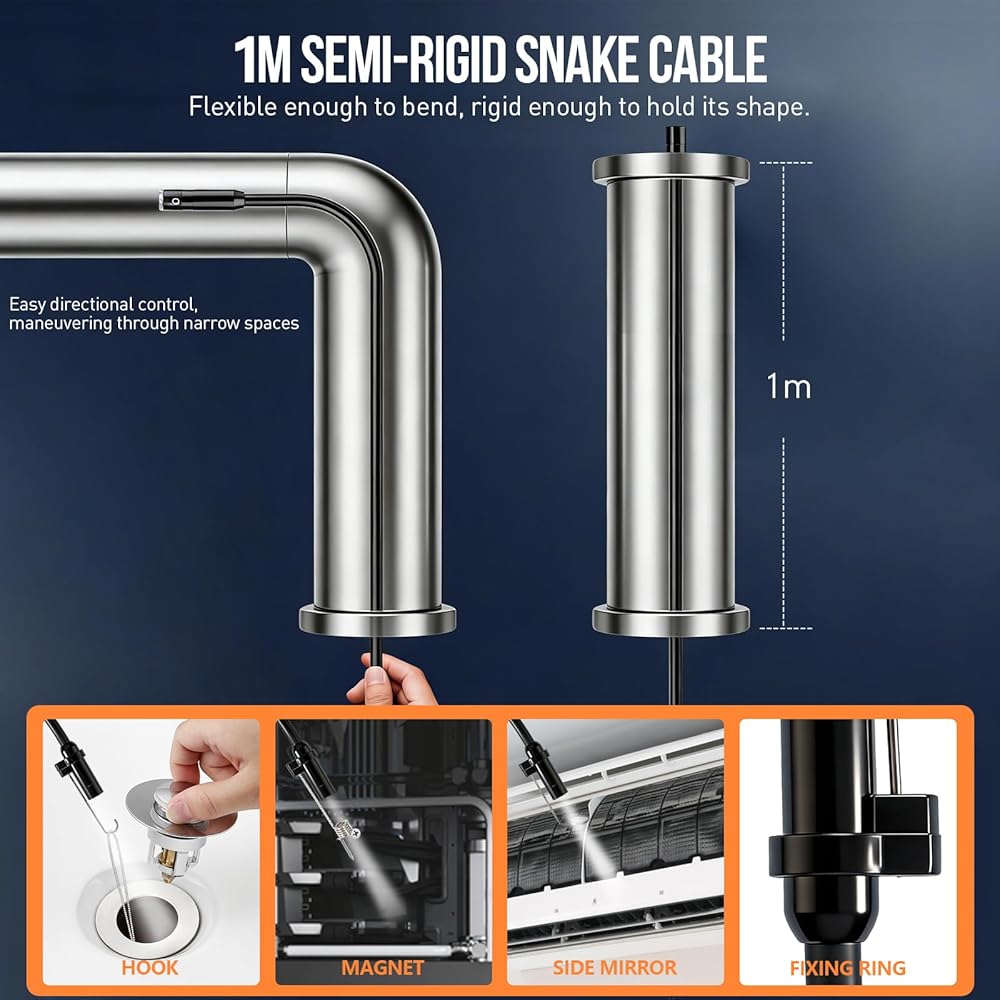 1M SEMI-RIGID SNAKE CABLE
Flexible enough to bend, rigid enough to hold its shape.

Easy directional control, maneuvering through narrow spaces

1m

HOOK

MAGNET

SIDE MIRROR

FIXING RING