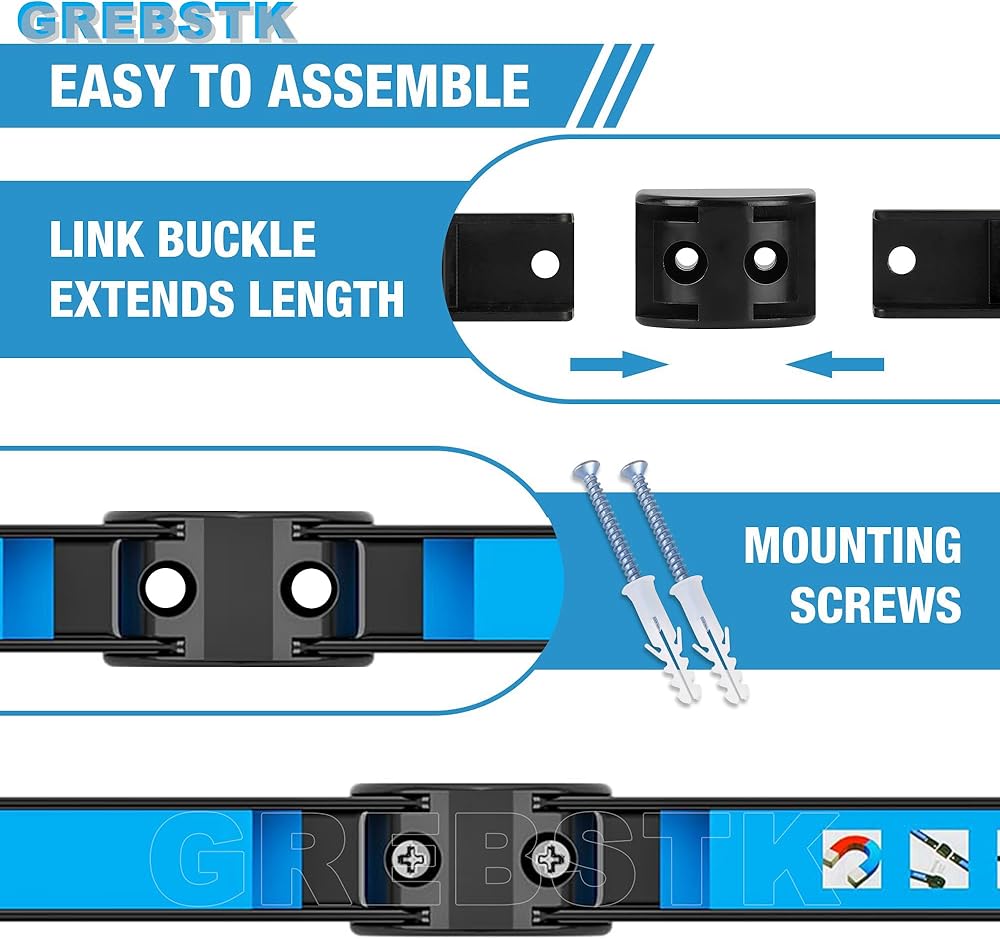 GREBSTK

EASY TO ASSEMBLE

LINK BUCKLE EXTENDS LENGTH

MOUNTING SCREWS

GREBSTK