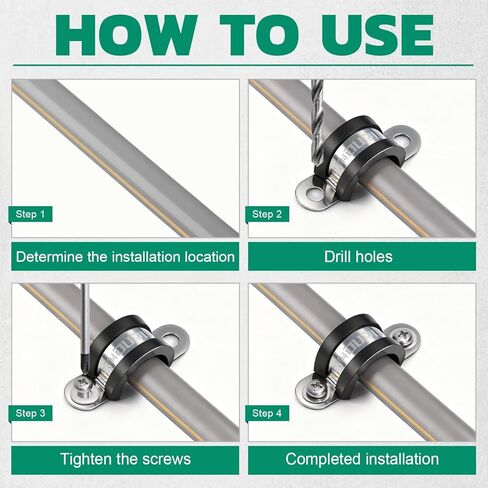 HOW TO USE

Step 1

Determine the installation location

Step 2

Drill holes

Step 3

Tighten the screws

Step 4

Completed installation