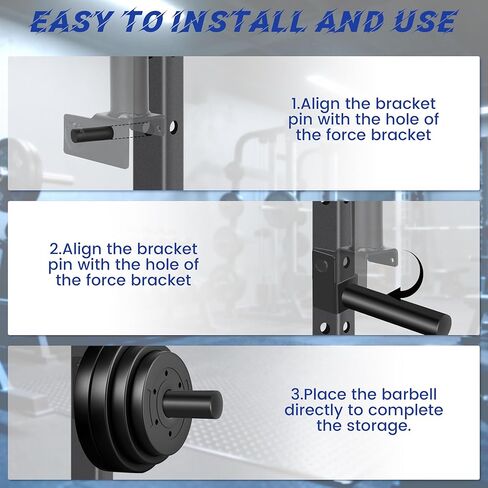 EASY TO INSTALL AND USE

1.Align the bracket pin with the hole of the force bracket

2.Align the bracket pin with the hole of the force bracket

3.Place the barbell directly to complete the storage.