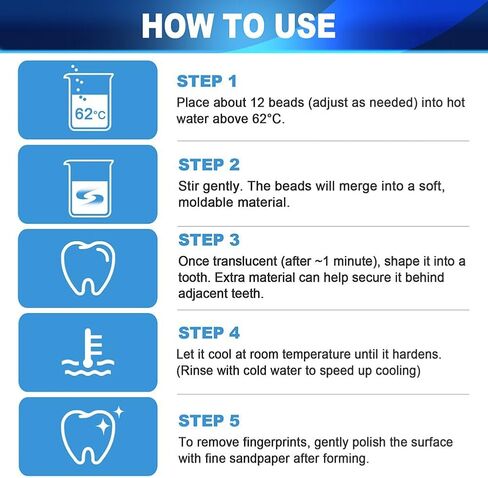 HOW TO USE

62°C

STEP 1
Place about 12 beads (adjust as needed) into hot water above 62°C.

STEP 2
Stir gently. The beads will merge into a soft, moldable material.

STEP 3
Once translucent (after ~1 minute), shape it into a tooth. Extra material can help secure it behind adjacent teeth.

STEP 4
Let it cool at room temperature until it hardens. (Rinse with cold water to speed up cooling)

STEP 5
To remove fingerprints, gently polish the surface with fine sandpaper after forming.