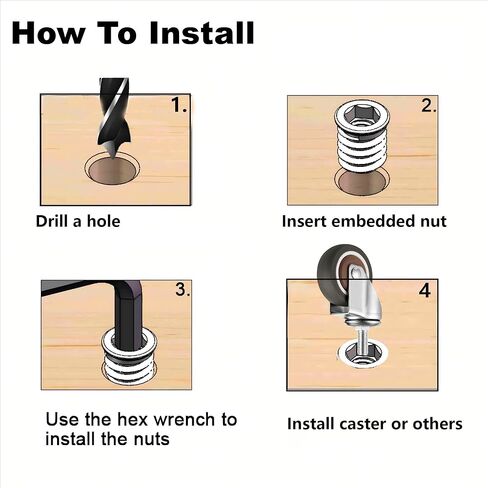 How To Install

1.

Drill a hole

2.

Insert embedded nut

3.

Use the hex wrench to install the nuts

4

Install caster or others