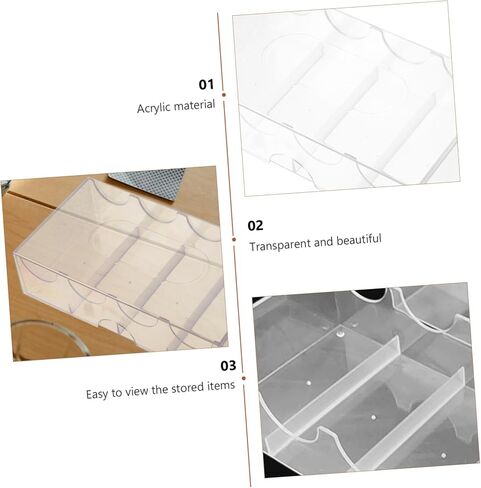 01
Acrylic material

02
Transparent and beautiful

03
Easy to view the stored items