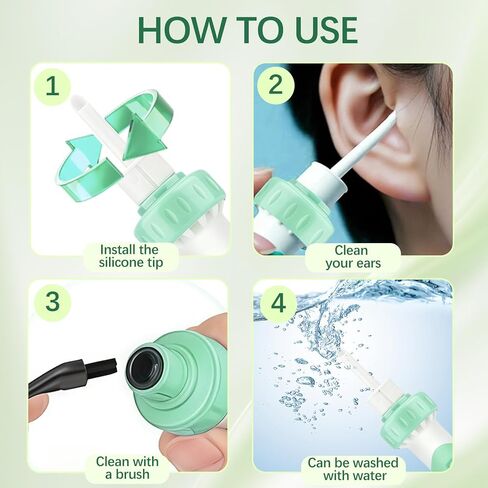 HOW TO USE

1

Install the silicone tip

2

Clean your ears

3

Clean with a brush

4

Can be washed with water