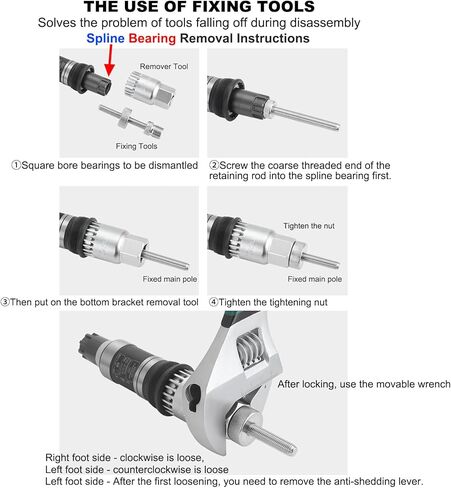 THE USE OF FIXING TOOLS

Solves the problem of tools falling off during disassembly

Spline Bearing Removal Instructions

Remover Tool

Fixing Tools

①Square bore bearings to be dismantled

②Screw the coarse threaded end of the retaining rod into the spline bearing first.

Fixed main pole

③Then put on the bottom bracket removal tool

Tighten the nut

Fixed main pole

④Tighten the tightening nut

After locking, use the movable wrench

Right foot side - clockwise is loose,
Left foot side - counterclockwise is loose
Left foot side - After the first loosening, you need to remove the anti-shedding lever.