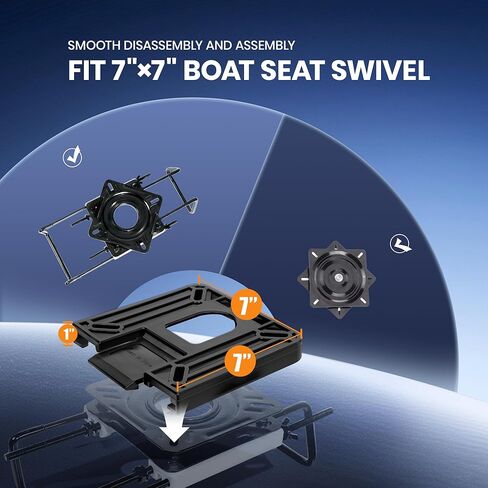 SMOOTH DISASSEMBLY AND ASSEMBLY
FIT 7"×7" BOAT SEAT SWIVEL

7"

1"

7"