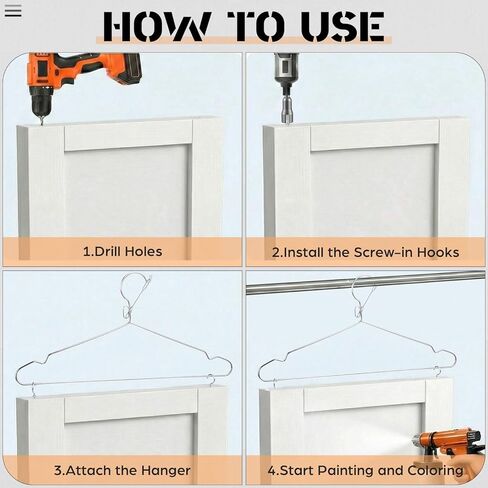 HOW TO USE

1.Drill Holes

2.Install the Screw-in Hooks

3.Attach the Hanger

4.Start Painting and Coloring