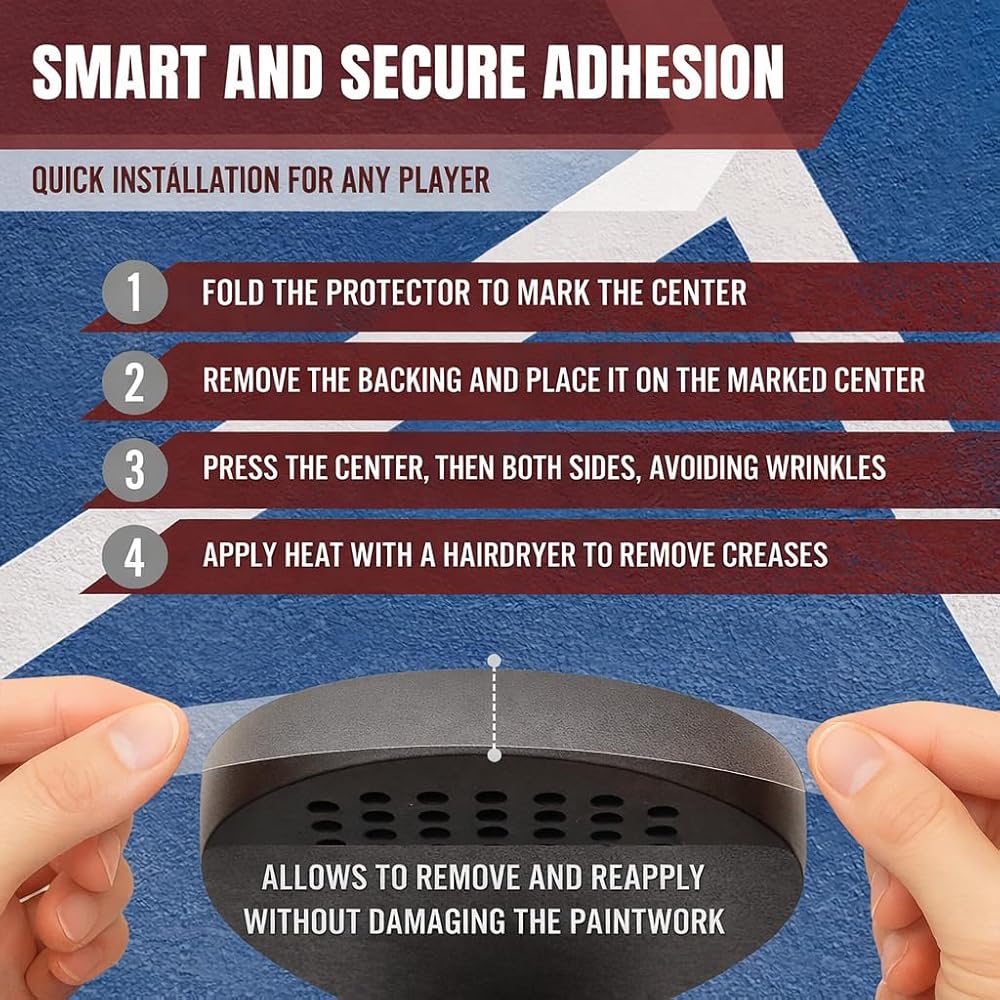 SMART AND SECURE ADHESION

QUICK INSTALLATION FOR ANY PLAYER

1 FOLD THE PROTECTOR TO MARK THE CENTER

2 REMOVE THE BACKING AND PLACE IT ON THE MARKED CENTER

3 PRESS THE CENTER, THEN BOTH SIDES, AVOIDING WRINKLES

4 APPLY HEAT WITH A HAIRDRYER TO REMOVE CREASES

ALLOWS TO REMOVE AND REAPPLY WITHOUT DAMAGING THE PAINTWORK