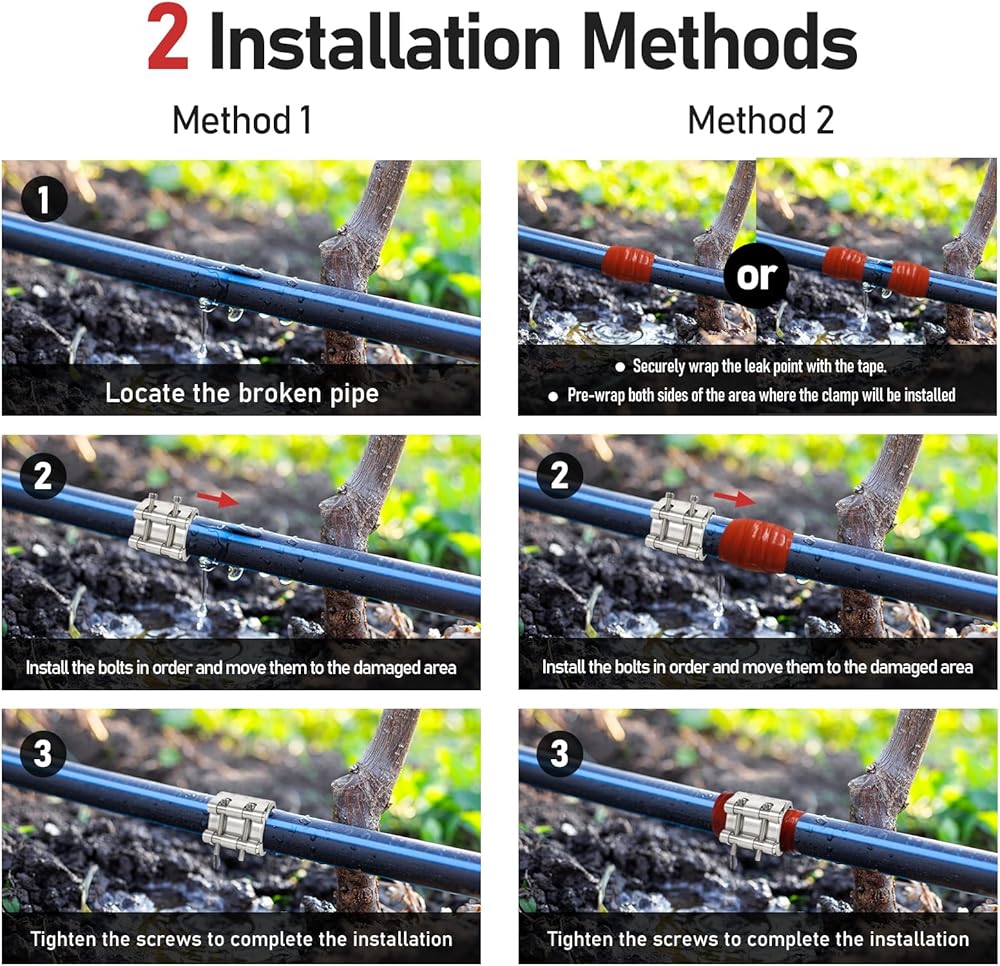 2 Installation Methods

Method 1

1

Locate the broken pipe

2

Install the bolts in order and move them to the damaged area

3

Tighten the screws to complete the installation

Method 2

or

● Securely wrap the leak point with the tape.

● Pre-wrap both sides of the area where the clamp will be installed

2

Install the bolts in order and move them to the damaged area

3

Tighten the screws to complete the installation