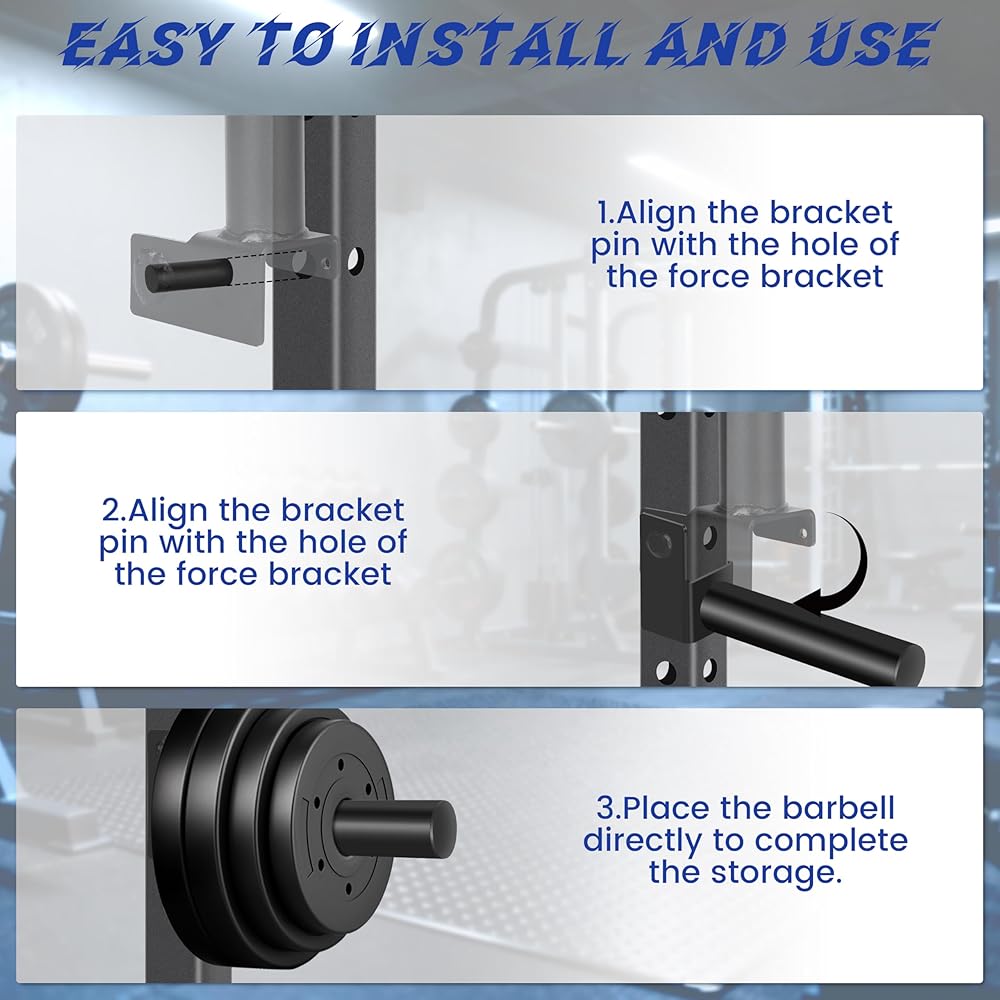 EASY TO INSTALL AND USE

1.Align the bracket pin with the hole of the force bracket

2.Align the bracket pin with the hole of the force bracket

3.Place the barbell directly to complete the storage.