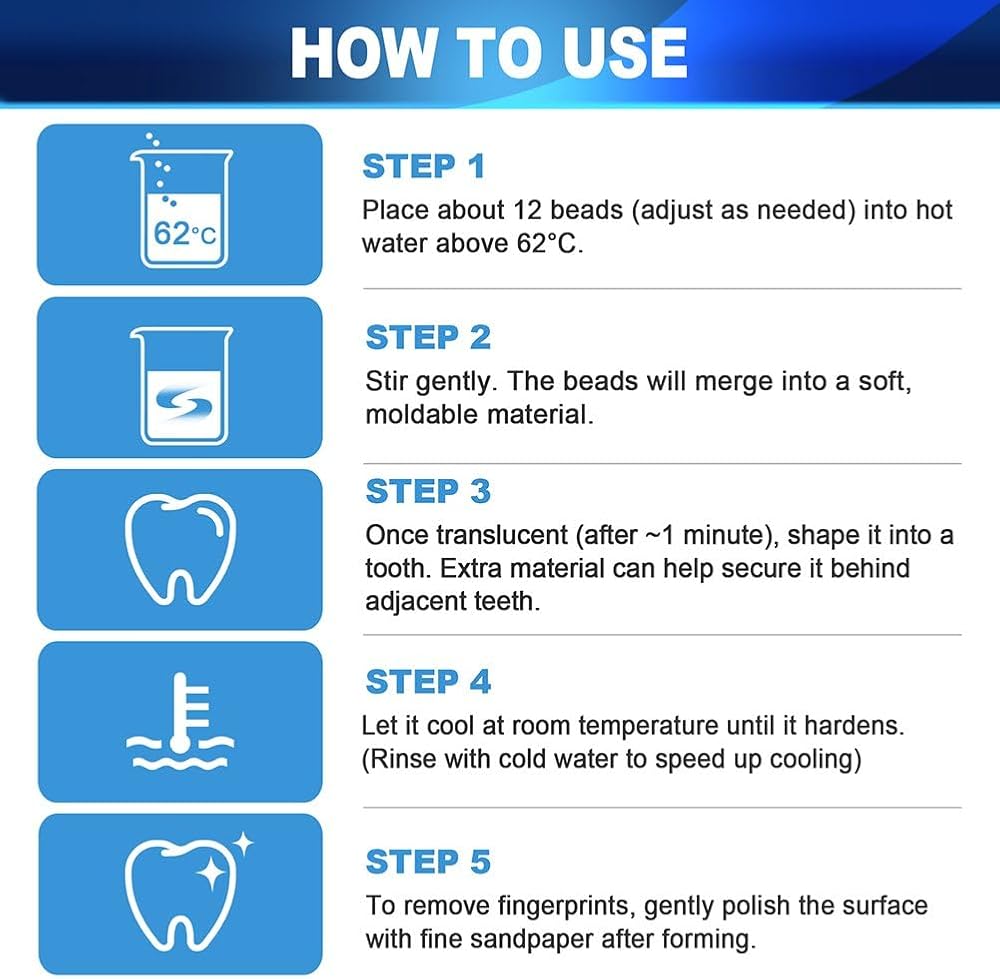 HOW TO USE

62°C

STEP 1
Place about 12 beads (adjust as needed) into hot water above 62°C.

STEP 2
Stir gently. The beads will merge into a soft, moldable material.

STEP 3
Once translucent (after ~1 minute), shape it into a tooth. Extra material can help secure it behind adjacent teeth.

STEP 4
Let it cool at room temperature until it hardens. (Rinse with cold water to speed up cooling)

STEP 5
To remove fingerprints, gently polish the surface with fine sandpaper after forming.