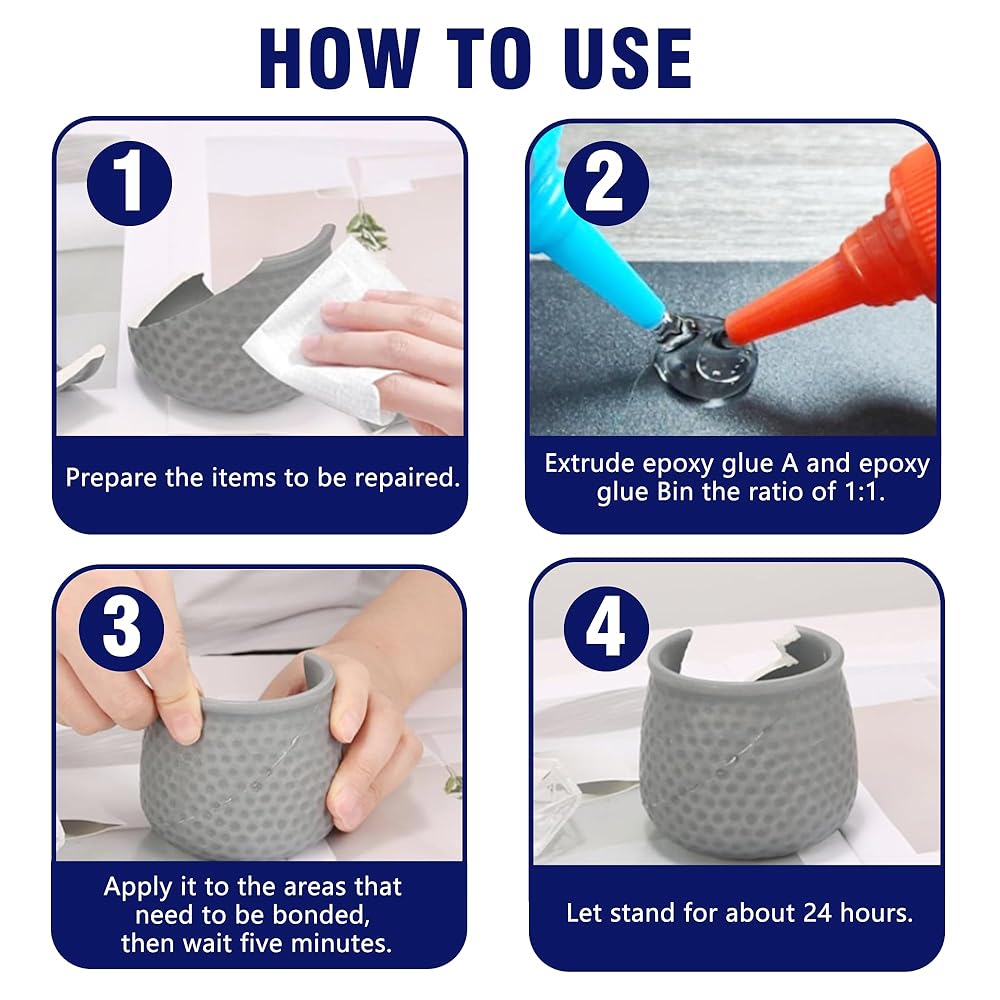 HOW TO USE

1

Prepare the items to be repaired.

2

Extrude epoxy glue A and epoxy glue Bin the ratio of 1:1.

3

Apply it to the areas that need to be bonded, then wait five minutes.

4

Let stand for about 24 hours.