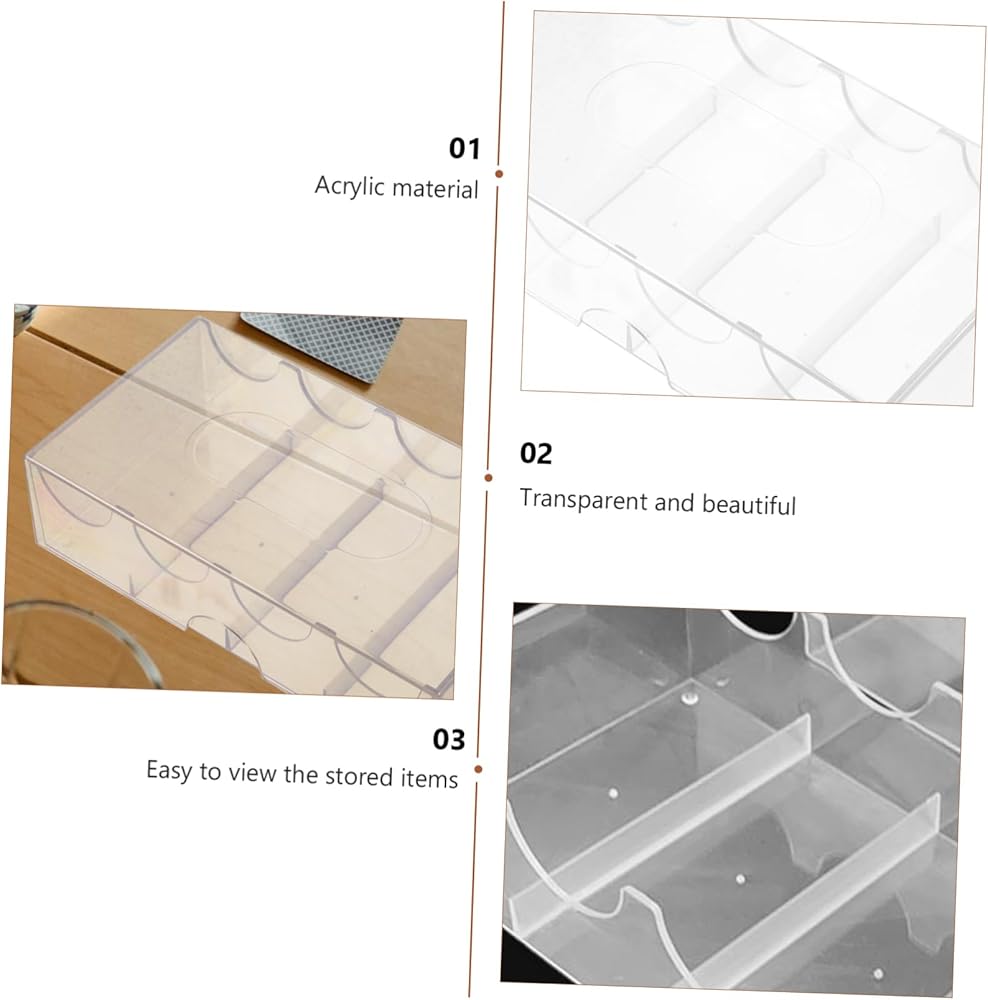 01
Acrylic material

02
Transparent and beautiful

03
Easy to view the stored items