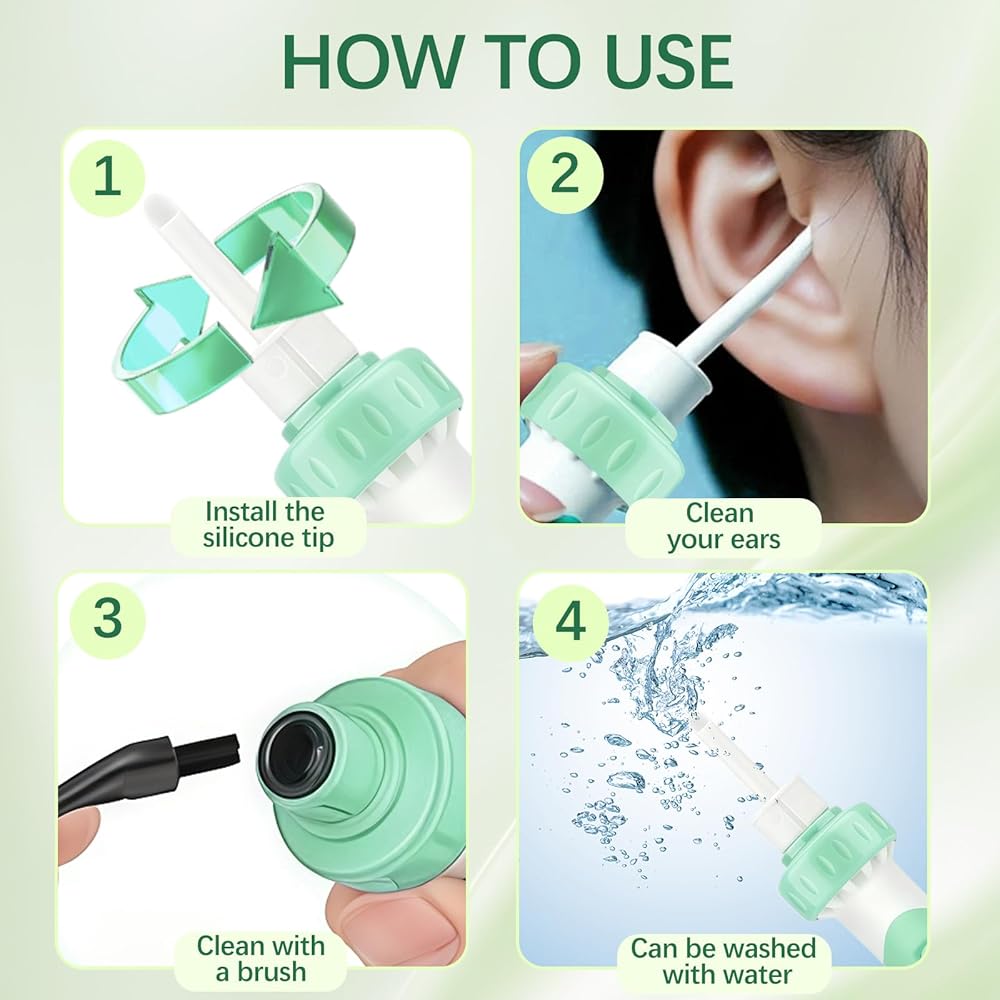 HOW TO USE

1

Install the silicone tip

2

Clean your ears

3

Clean with a brush

4

Can be washed with water