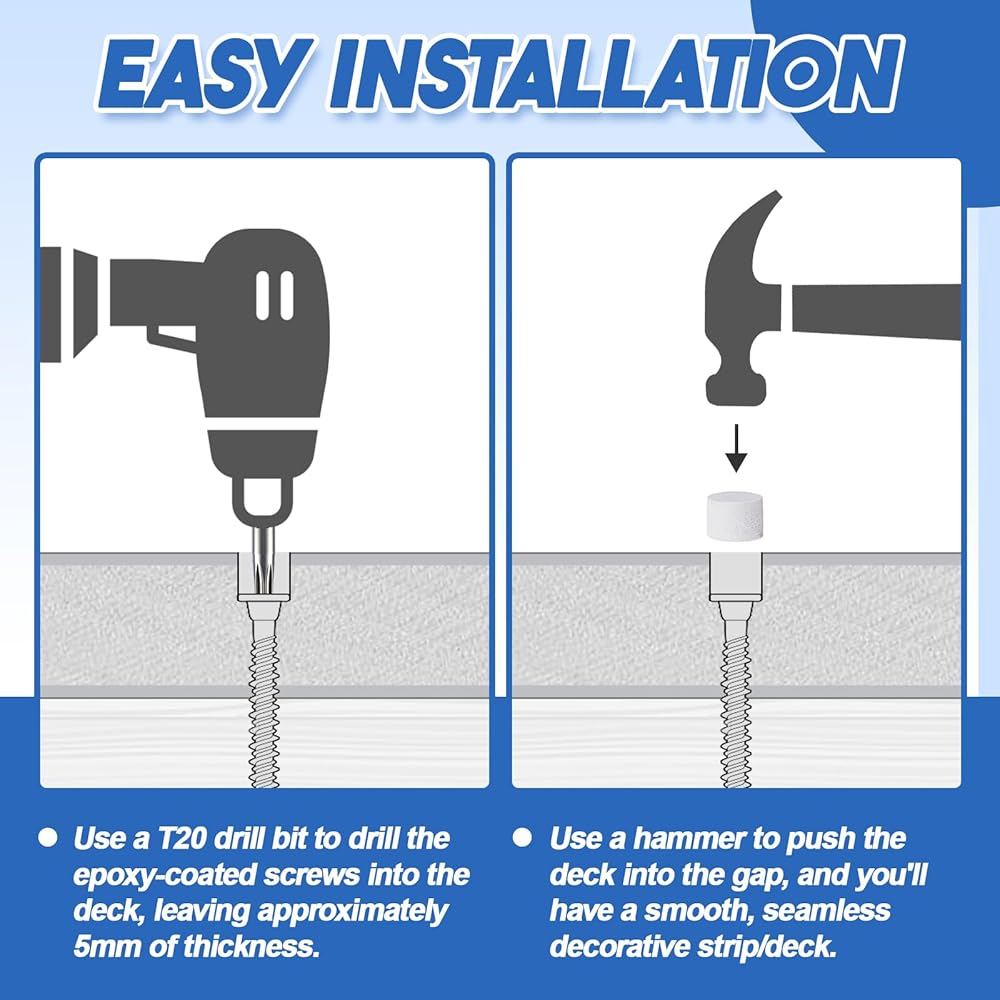 EASY INSTALLATION

● Use a T20 drill bit to drill the epoxy-coated screws into the deck, leaving approximately 5mm of thickness.

● Use a hammer to push the deck into the gap, and you'll have a smooth, seamless decorative strip/deck.