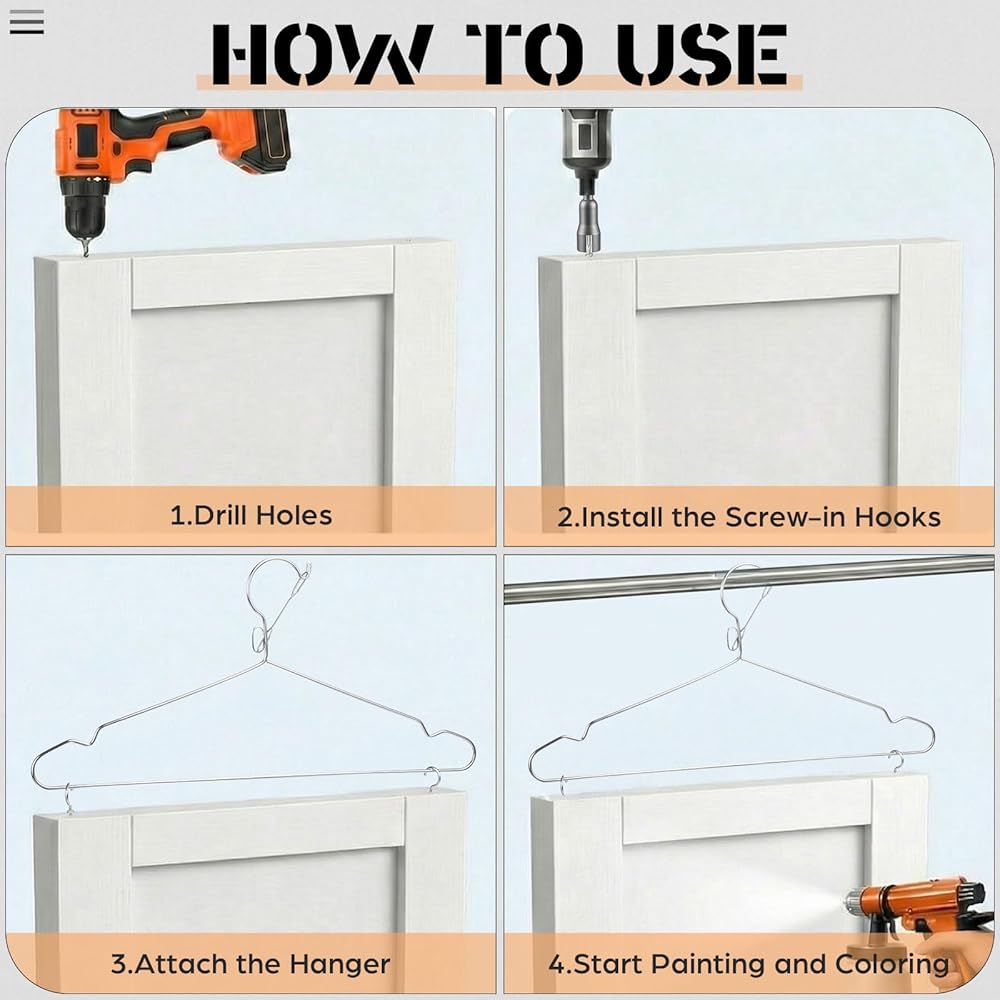 HOW TO USE

1.Drill Holes

2.Install the Screw-in Hooks

3.Attach the Hanger

4.Start Painting and Coloring