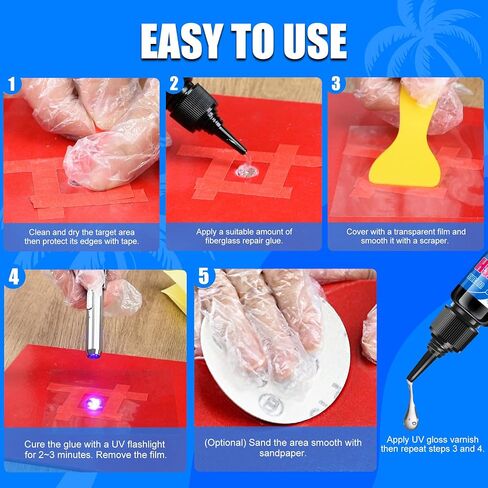 EASY TO USE

1
Clean and dry the target area then protect its edges with tape.

2
Apply a suitable amount of fiberglass repair glue.

3
Cover with a transparent film and smooth it with a scraper.

4
Cure the glue with a UV flashlight for 2~3 minutes. Remove the film.

5
(Optional) Sand the area smooth with sandpaper.

Apply UV gloss varnish then repeat steps 3 and 4.