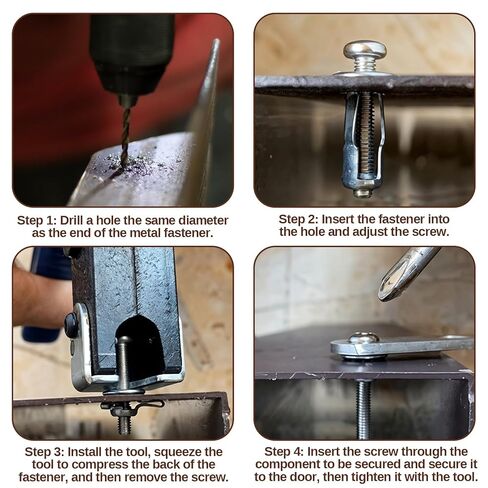 Step 1: Drill a hole the same diameter as the end of the metal fastener.

Step 2: Insert the fastener into the hole and adjust the screw.

Step 3: Install the tool, squeeze the tool to compress the back of the fastener, and then remove the screw.

Step 4: Insert the screw through the component to be secured and secure it to the door, then tighten it with the tool.