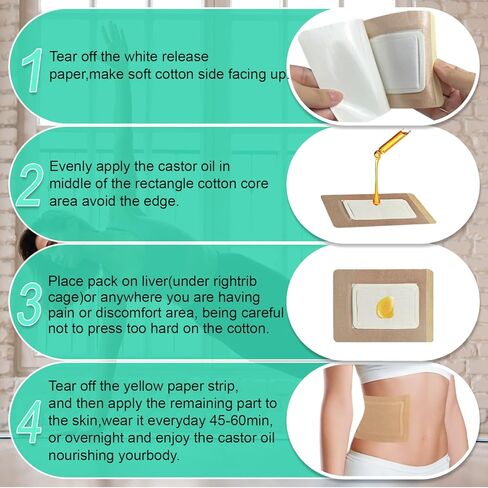 1 Tear off the white release paper,make soft cotton side facing up.

2 Evenly apply the castor oil in middle of the rectangle cotton core area avoid the edge.

3 Place pack on liver(under rightrib cage)or anywhere you are having pain or discomfort area, being careful not to press too hard on the cotton.

4 Tear off the yellow paper strip, and then apply the remaining part to the skin,wear it everyday 45-60min, or overnight and enjoy the castor oil nourishing yourbody.