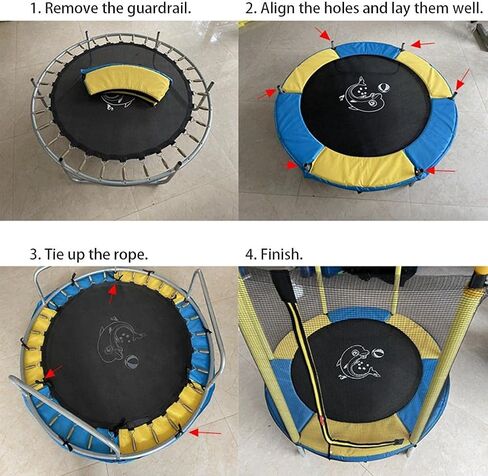 1. Remove the guardrail.

2. Align the holes and lay them well.

3. Tie up the rope.

4. Finish.