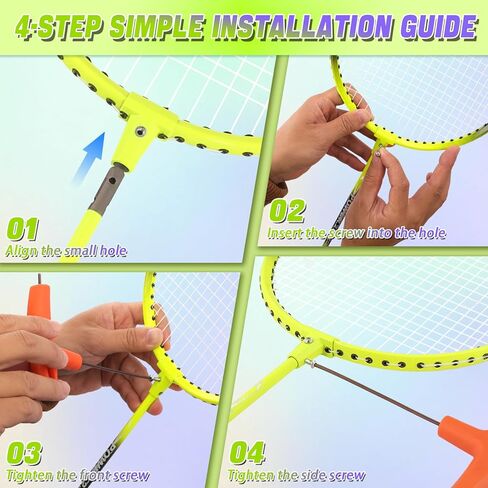 4-STEP SIMPLE INSTALLATION GUIDE

01
Align the small hole

02
Insert the screw into the hole

03
Tighten the front screw

04
Tighten the side screw