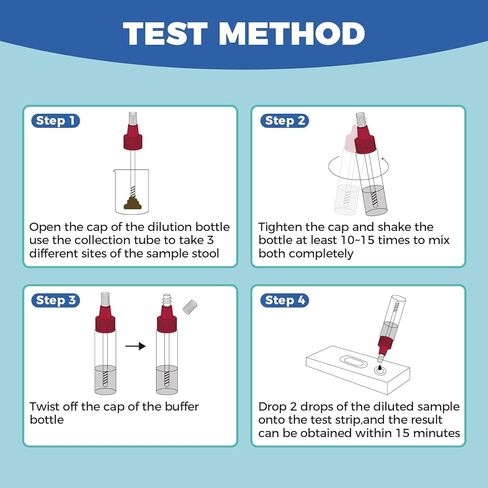 TEST METHOD

Step 1

Open the cap of the dilution bottle use the collection tube to take 3 different sites of the sample stool

Step 2

Tighten the cap and shake the bottle at least 10~15 times to mix both completely

Step 3

Twist off the cap of the buffer bottle

Step 4

Drop 2 drops of the diluted sample onto the test strip,and the result can be obtained within 15 minutes