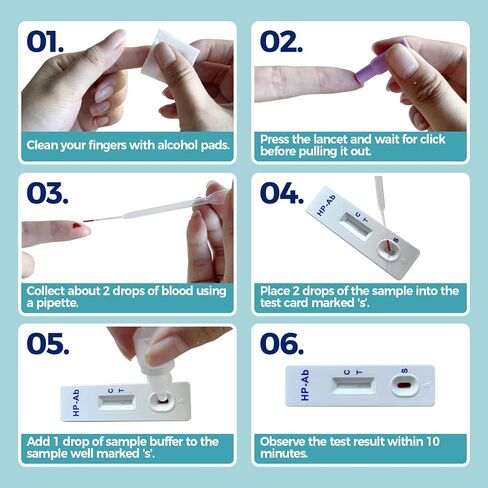 01.

Clean your fingers with alcohol pads.

02.

Press the lancet and wait for click before pulling it out.

03.

Collect about 2 drops of blood using a pipette.

04.

HP-Ab C T S

Place 2 drops of the sample into the test card marked 's'.

05.

HP-Ab C T

Add 1 drop of sample buffer to the sample well marked 's'.

06.

HP-Ab C T S

Observe the test result within 10 minutes.