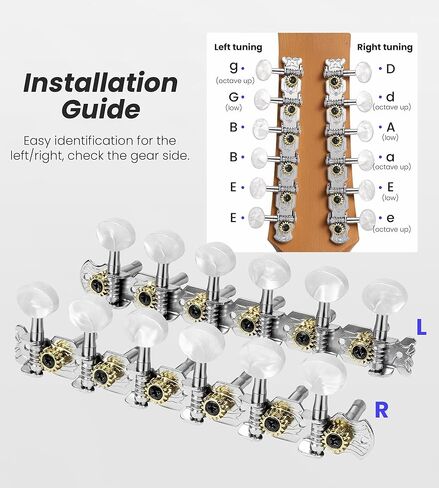 Installation Guide

Easy identification for the left/right, check the gear side.

Left tuning

g (octave up)

G (low)

B

B

E

E

Right tuning

D

d (octave up)

A (low)

a (octave up)

E (low)

e (octave up)

L

R