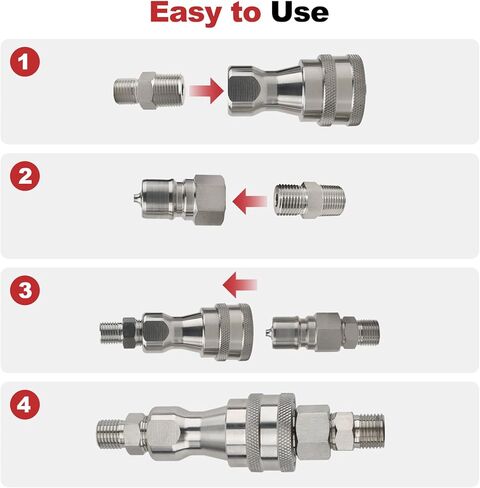 Easy to Use

1

2

3

4