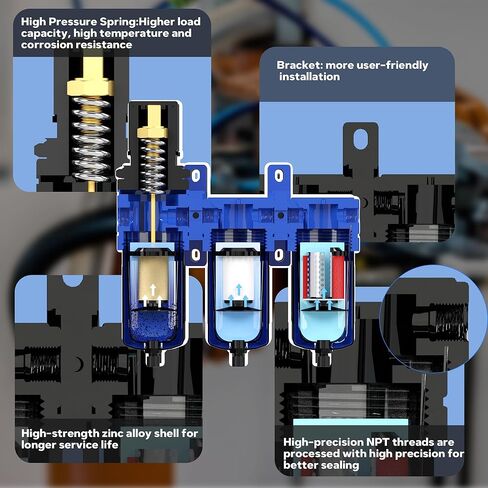 High Pressure Spring:Higher load capacity, high temperature and corrosion resistance

Bracket: more user-friendly installation

High-strength zinc alloy shell for longer service life

High-precision NPT threads are processed with high precision for better sealing