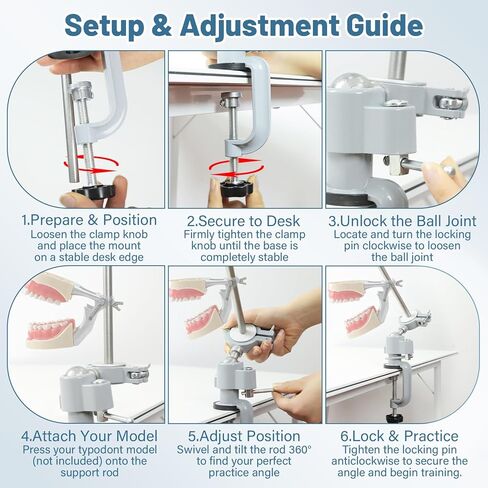 Setup & Adjustment Guide

1.Prepare & Position
Loosen the clamp knob and place the mount on a stable desk edge

2.Secure to Desk
Firmly tighten the clamp knob until the base is completely stable

3.Unlock the Ball Joint
Locate and turn the locking pin clockwise to loosen the ball joint

4.Attach Your Model
Press your typodont model (not included) onto the support rod

5.Adjust Position
Swivel and tilt the rod 360° to find your perfect practice angle

6.Lock & Practice
Tighten the locking pin anticlockwise to secure the angle and begin training.