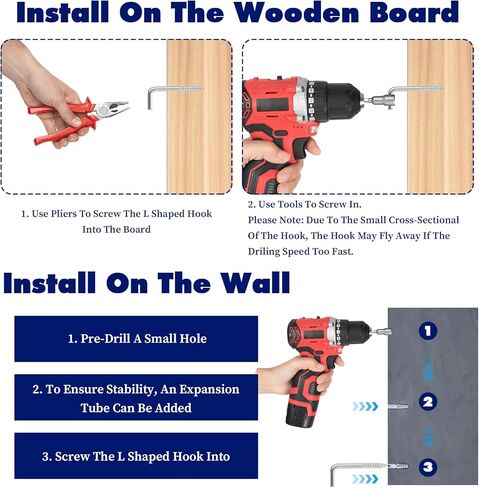 Install On The Wooden Board

1. Use Pliers To Screw The L Shaped Hook Into The Board

2. Use Tools To Screw In.
Please Note: Due To The Small Cross-Sectional Of The Hook, The Hook May Fly Away If The Driling Speed Too Fast.

Install On The Wall

1. Pre-Drill A Small Hole

2. To Ensure Stability, An Expansion Tube Can Be Added

3. Screw The L Shaped Hook Into

1

2

3