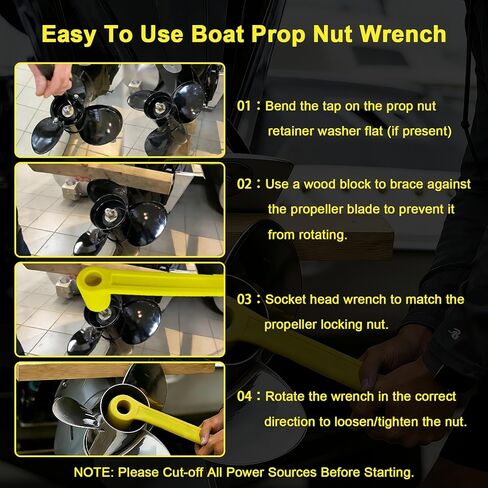 Easy To Use Boat Prop Nut Wrench

01：Bend the tap on the prop nut retainer washer flat (if present)

02：Use a wood block to brace against the propeller blade to prevent it from rotating.

03：Socket head wrench to match the propeller locking nut.

04：Rotate the wrench in the correct direction to loosen/tighten the nut.

NOTE: Please Cut-off All Power Sources Before Starting.