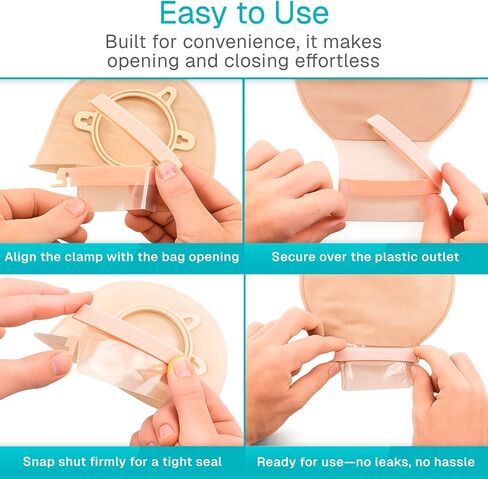 Easy to Use

Built for convenience, it makes opening and closing effortless

Align the clamp with the bag opening

Secure over the plastic outlet

Snap shut firmly for a tight seal

Ready for use—no leaks, no hassle