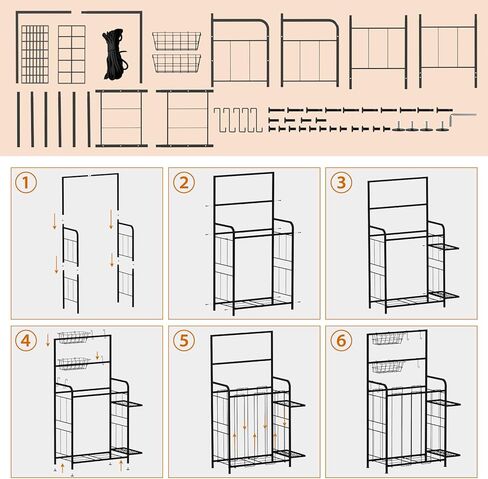 1

2

3

4

5

6