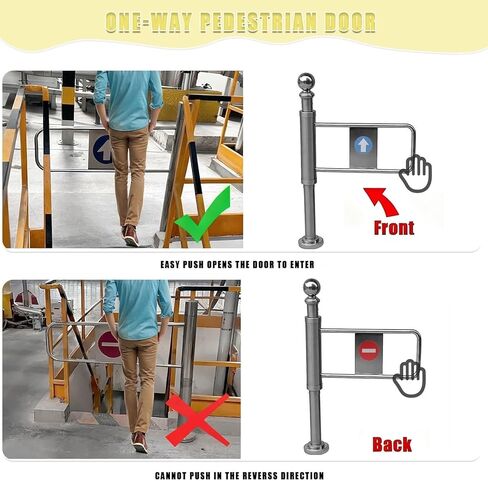 ONE-WAY PEDESTRIAN DOOR

Front

EASY PUSH OPENS THE DOOR TO ENTER

Back

CANNOT PUSH IN THE REVERSS DIRECTION