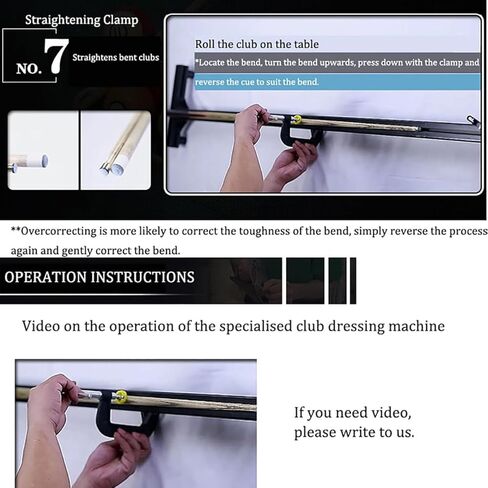 Straightening Clamp

NO. 7

Straightens bent clubs

Roll the club on the table

*Locate the bend, turn the bend upwards, press down with the clamp and reverse the cue to suit the bend.

**Overcorrecting is more likely to correct the toughness of the bend, simply reverse the process again and gently correct the bend.

OPERATION INSTRUCTIONS

Video on the operation of the specialised club dressing machine

If you need video, please write to us.