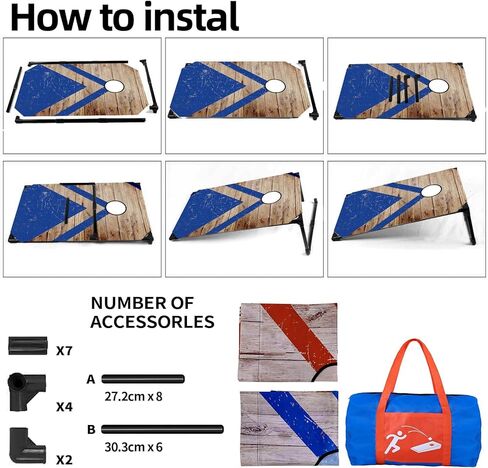 How to instal

NUMBER OF ACCESSORLES

X7

X4

X2

A

27.2cm x 8

B

30.3cm x 6