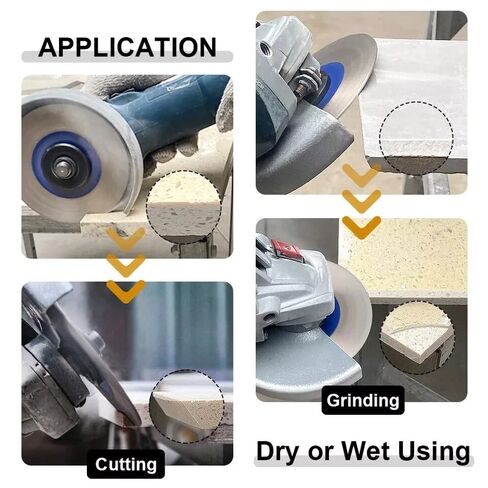 APPLICATION

Cutting

Grinding

Dry or Wet Using