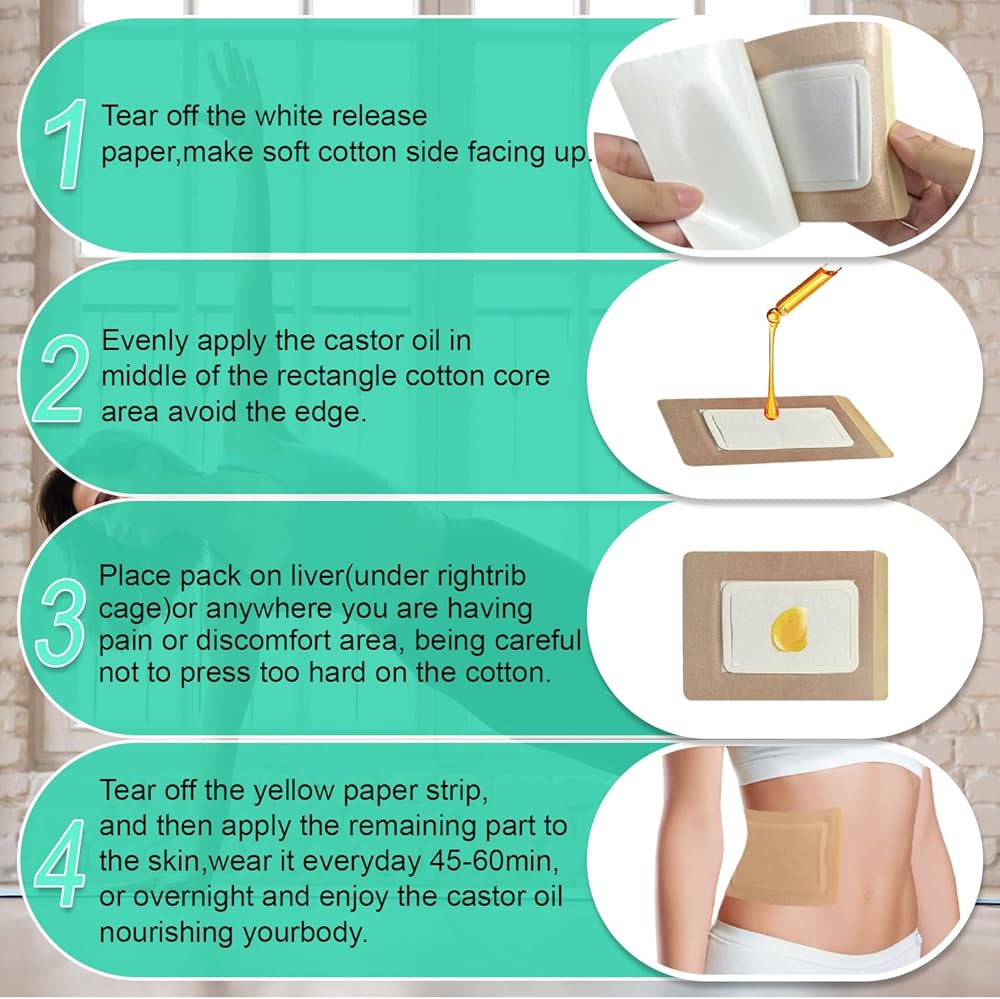 1 Tear off the white release paper,make soft cotton side facing up.

2 Evenly apply the castor oil in middle of the rectangle cotton core area avoid the edge.

3 Place pack on liver(under rightrib cage)or anywhere you are having pain or discomfort area, being careful not to press too hard on the cotton.

4 Tear off the yellow paper strip, and then apply the remaining part to the skin,wear it everyday 45-60min, or overnight and enjoy the castor oil nourishing yourbody.