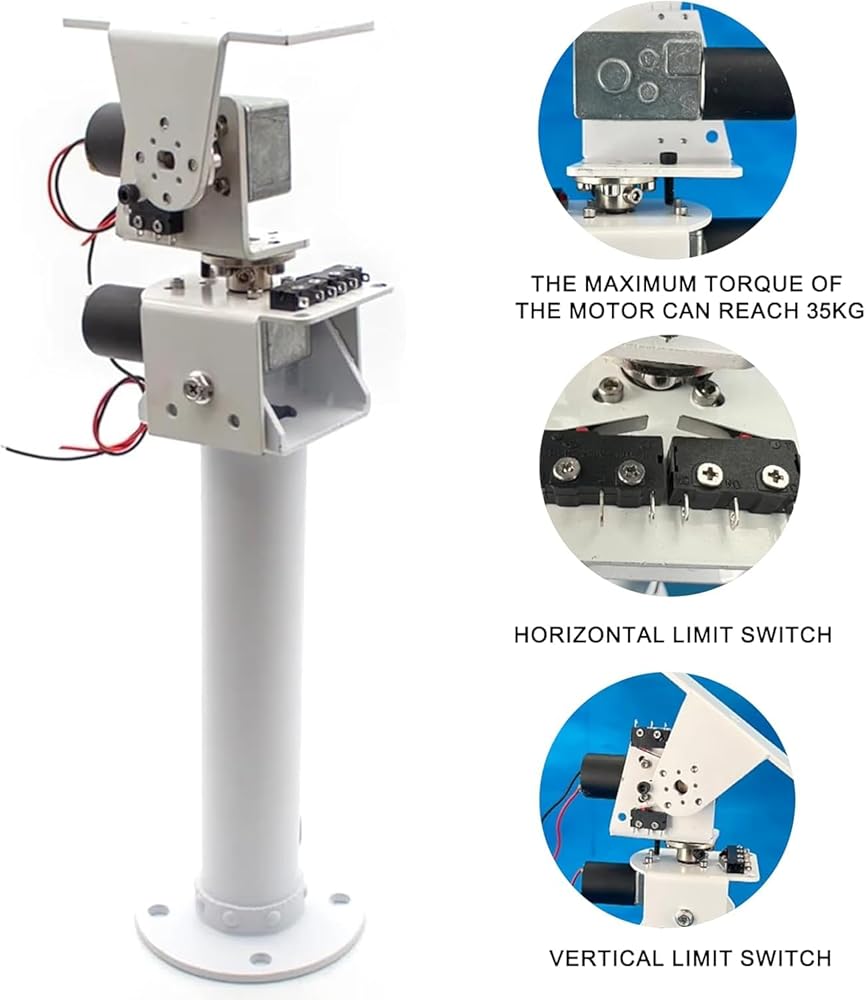 THE MAXIMUM TORQUE OF THE MOTOR CAN REACH 35KG

HORIZONTAL LIMIT SWITCH

VERTICAL LIMIT SWITCH