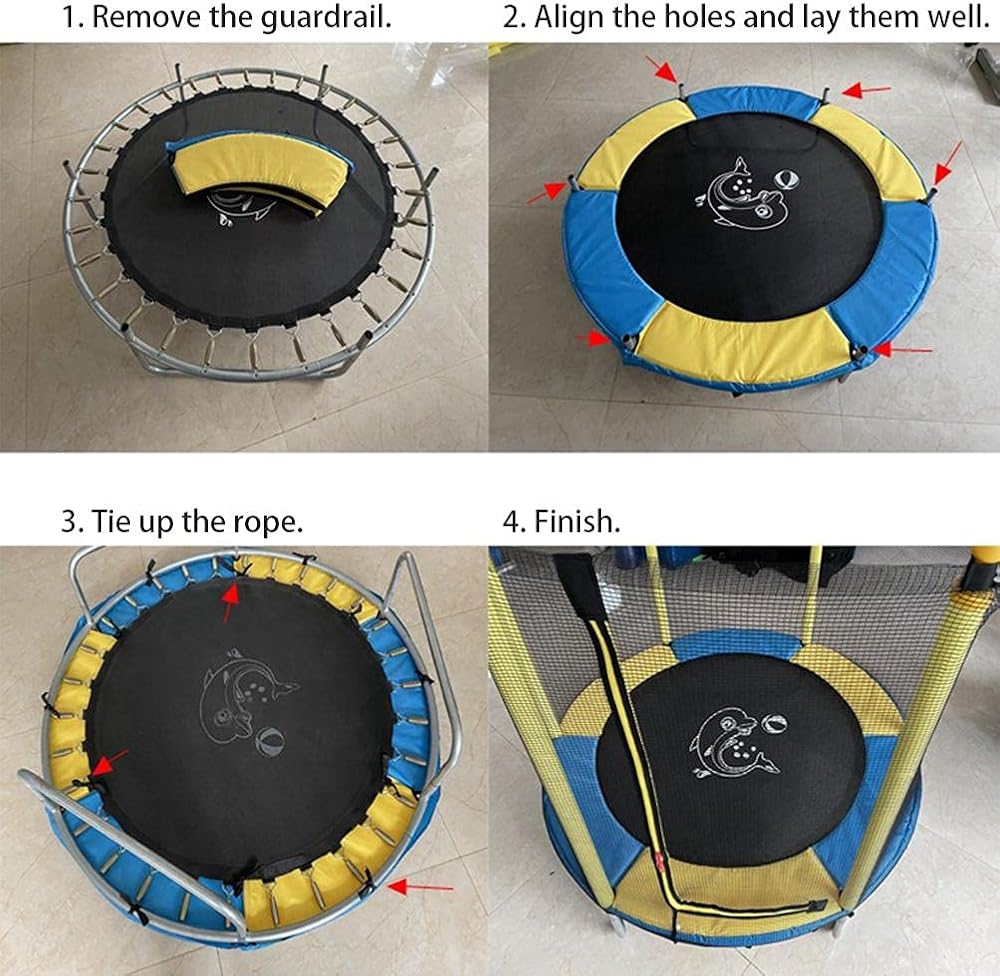 1. Remove the guardrail.

2. Align the holes and lay them well.

3. Tie up the rope.

4. Finish.