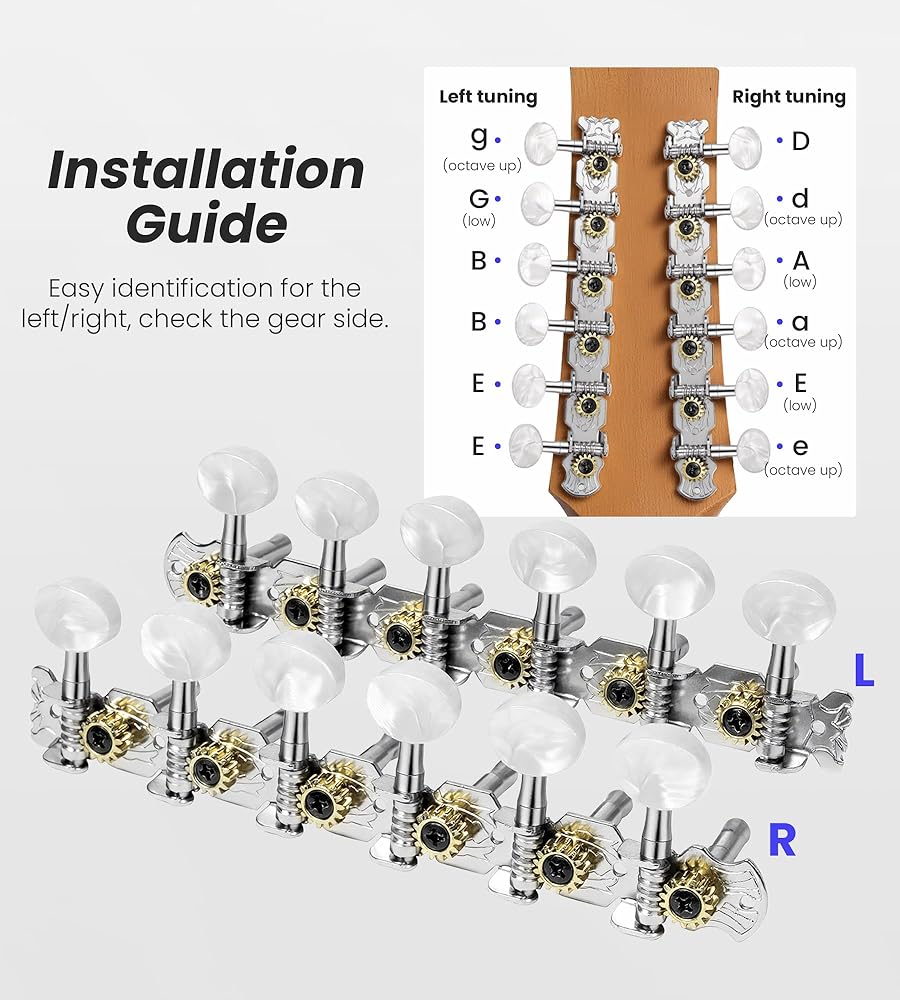 Installation Guide

Easy identification for the left/right, check the gear side.

Left tuning

g (octave up)
G (low)
B
B
E
E

Right tuning

D
d (octave up)
A (low)
a (octave up)
E (low)
e (octave up)

L

R