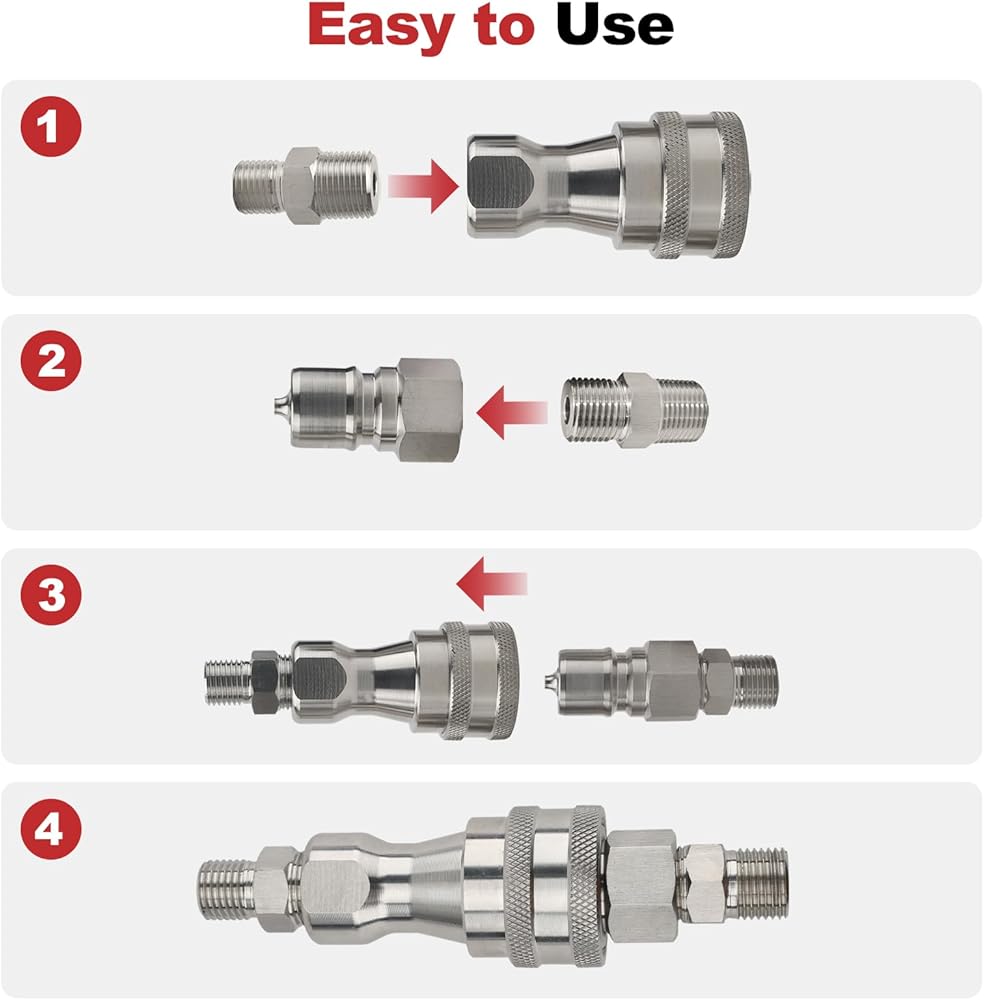 Easy to Use

1

2

3

4