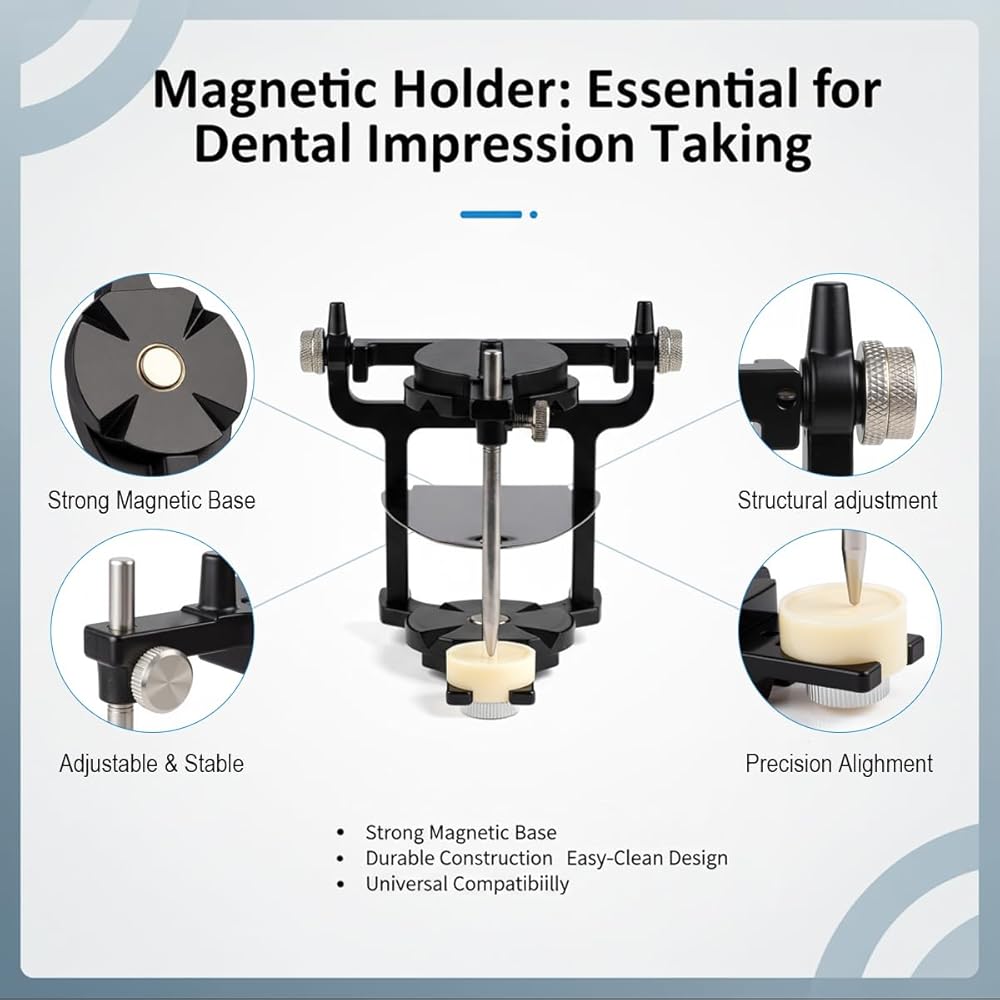 Magnetic Holder: Essential for Dental Impression Taking

Strong Magnetic Base

Structural adjustment

Adjustable & Stable

Precision Alighment

• Strong Magnetic Base
• Durable Construction Easy-Clean Design
• Universal Compatibiilly