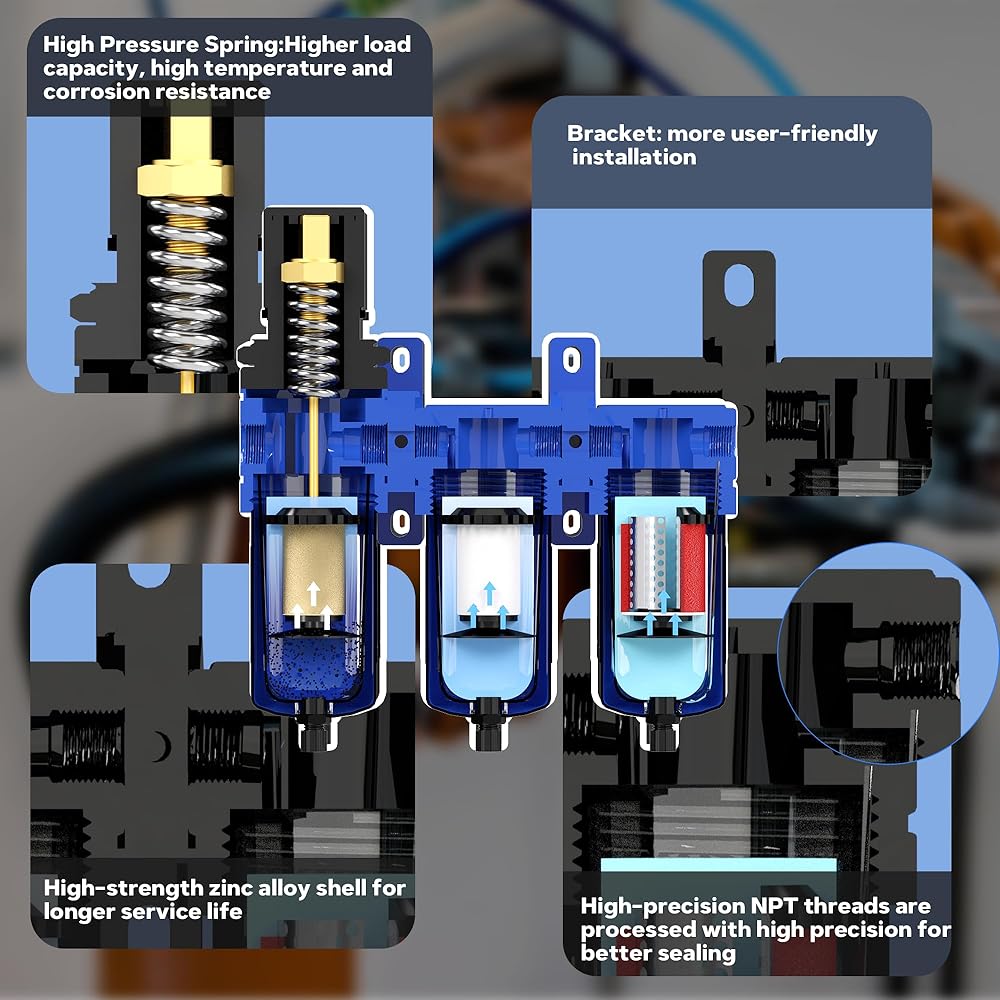 High Pressure Spring:Higher load capacity, high temperature and corrosion resistance

Bracket: more user-friendly installation

High-strength zinc alloy shell for longer service life

High-precision NPT threads are processed with high precision for better sealing